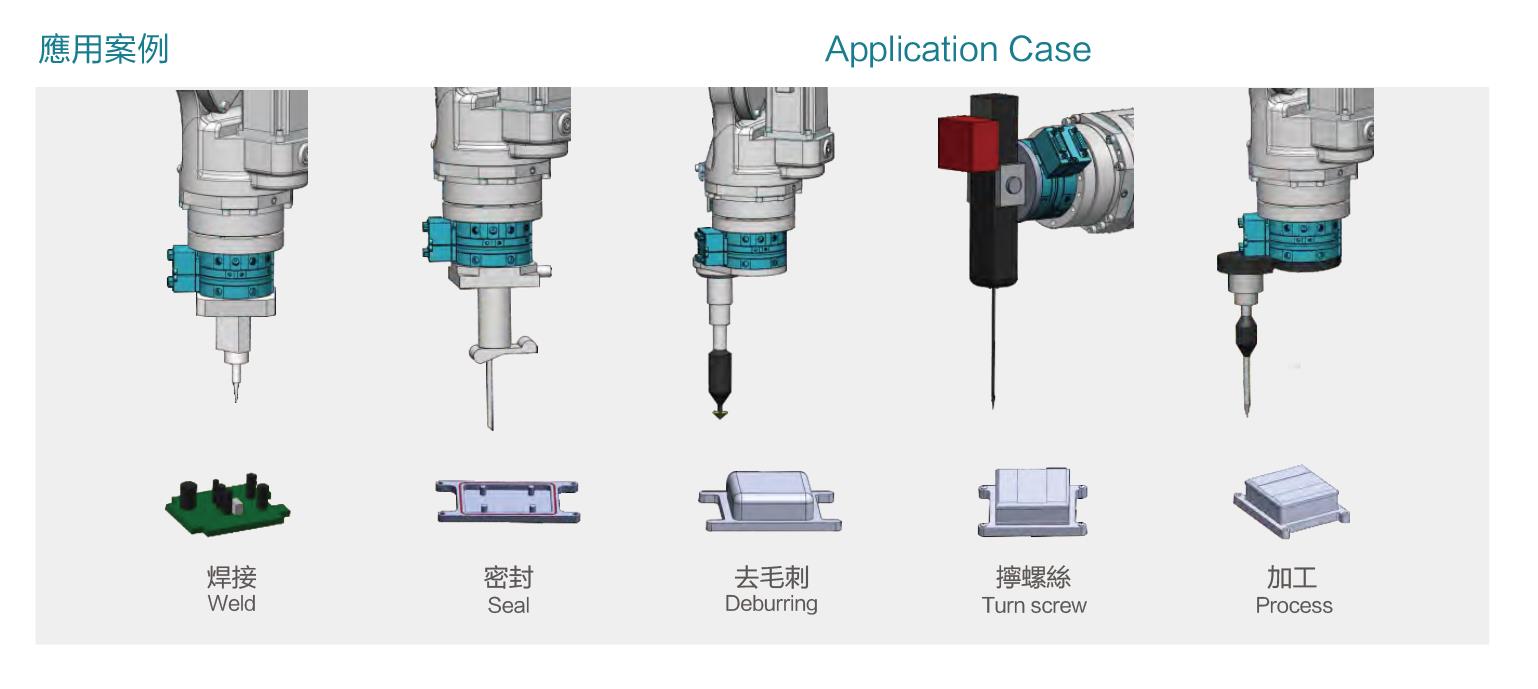 應用案例

Application Case

焊接
Weld

密封
Seal

去毛刺
Deburring

擰螺絲
Turn screw

加工
Process